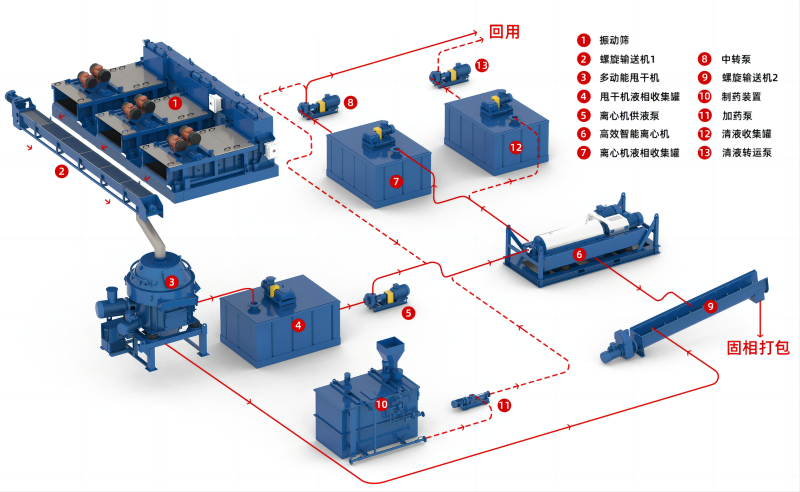 回用

1 振动筛
2 螺旋输送机1
3 多动能甩干机
4 甩干机液相收集罐
5 离心机供液泵
6 高效智能离心机
7 离心机液相收集罐
8 中转泵
9 螺旋输送机2
10 制药装置
11 加药泵
12 清液收集罐
13 清液转运泵

1
2
3
4
5
6
7
8
9
10
11
12
13

固相打包